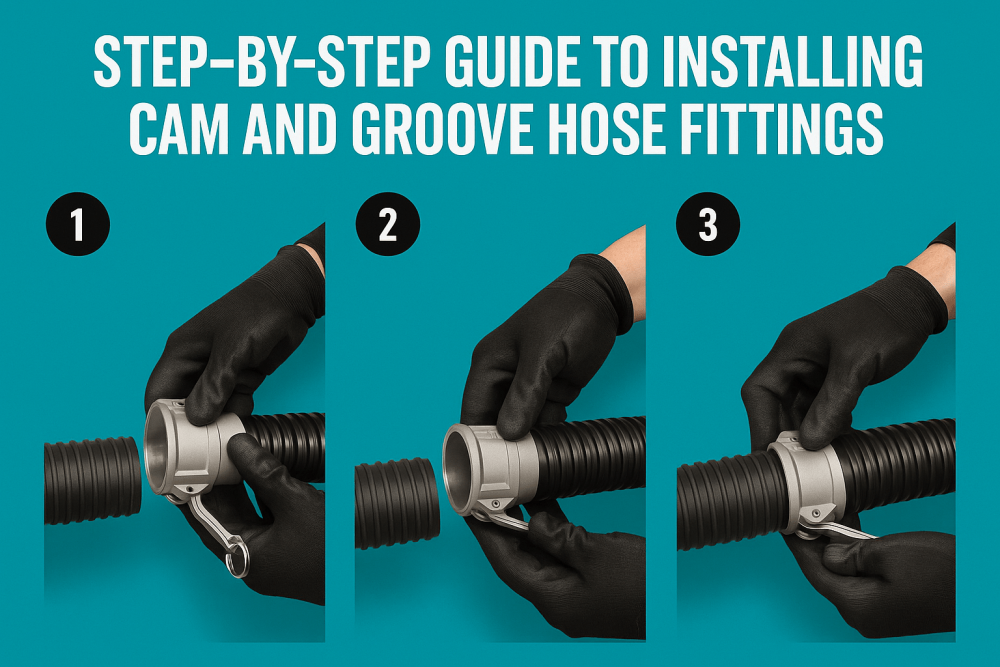 STEP-BY-STEP GUIDE TO INSTALLING CAM AND GROOVE HOSE FITTINGS

1

2

3