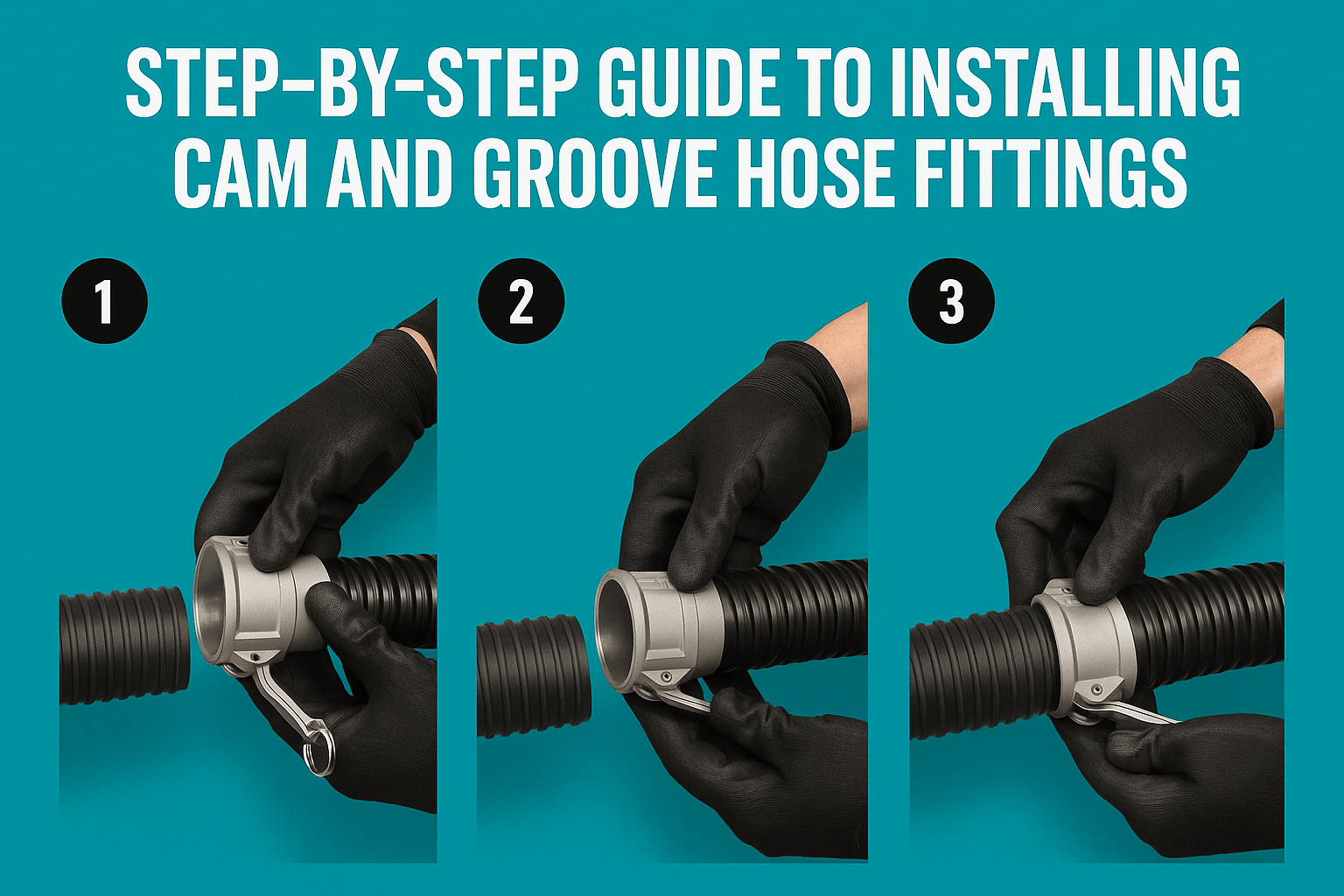 STEP-BY-STEP GUIDE TO INSTALLING CAM AND GROOVE HOSE FITTINGS

1

2

3